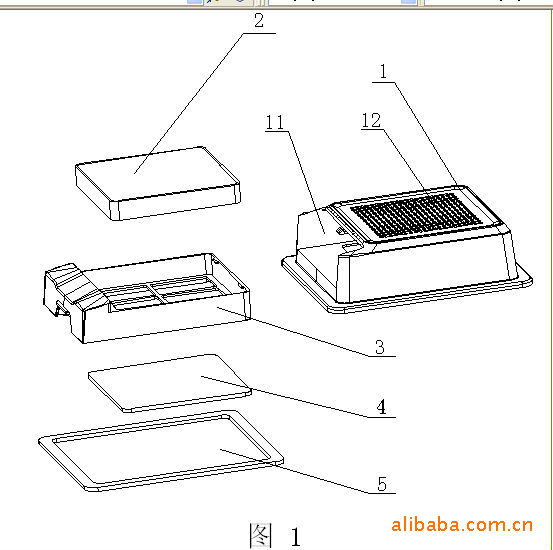 2

1

11

12

3

4

5

图 1

alibaba.com.cn