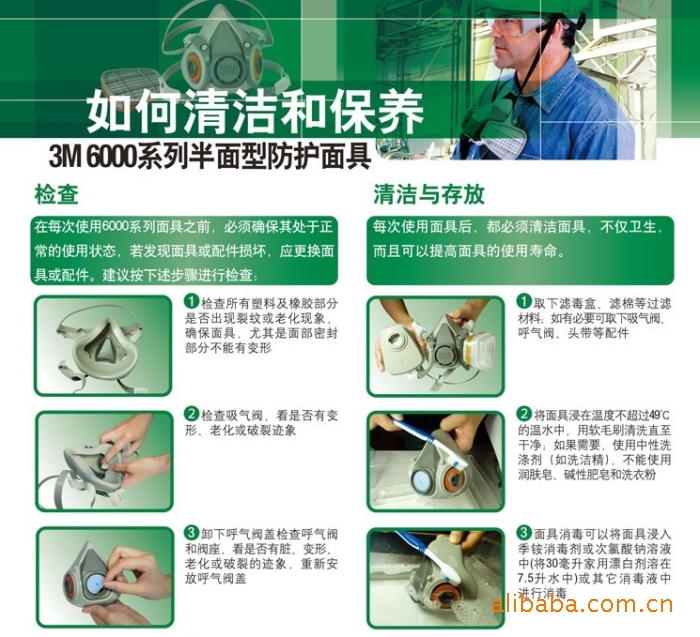 如何清洁和保养

3M 6000系列半面型防护面具

检查

在每次使用6000系列面具之前，必须确保其处于正常的使用状态，若发现面具或配件损坏，应更换面具或配件。建议按下述步骤进行检查：

1 检查所有塑料及橡胶部分是否出现裂纹或老化现象，确保面具，尤其是面部密封部分不能有变形

2 检查吸气阀，看是否有变形、老化或破裂迹象

3 卸下呼气阀盖检查呼气阀和阀座，看是否有脏、变形、老化或破裂的迹象，重新安放呼气阀盖

清洁与存放

每次使用面具后，都必须清洁面具，不仅卫生，而且可以提高面具的使用寿命。

1 取下滤毒盒、滤棉等过滤材料；如有必要可取下吸气阀、呼气阀、头带等配件

2 将面具浸在温度不超过49°C的温水中，用软毛刷清洗直至干净；如果需要，使用中性洗涤剂（如洗洁精），不能使用润肤皂、碱性肥皂和洗衣粉

3 面具消毒可以将面具浸入季铵消毒剂或次氯酸钠溶液中(将30毫升家用漂白剂溶在7.5升水中)或其它消毒液中进行消毒

alibaba.com.cn