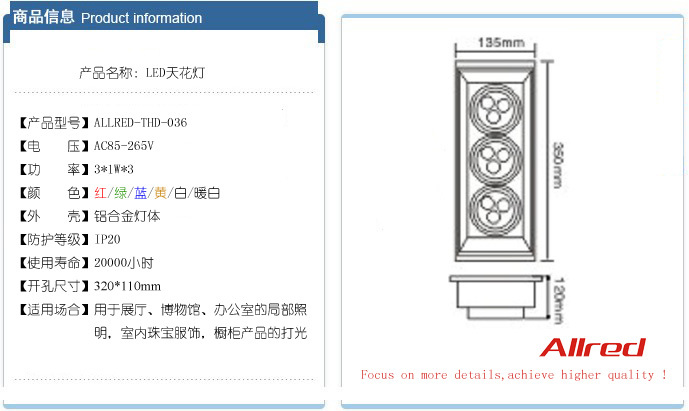 商品信息 Product information

产品名称：LED天花灯

【产品型号】ALLRED-THD-036

【电　　压】AC85-265V

【功　　率】3*1W*3

【颜　　色】红/绿/蓝/黄/白/暖白

【外　　壳】铝合金灯体

【防护等级】IP20

【使用寿命】20000小时

【开孔尺寸】320*110mm

【适用场合】用于展厅、博物馆、办公室的局部照明，室内珠宝服饰，橱柜产品的打光

135mm

350mm

120mm

Allred

Focus on more details,achieve higher quality !