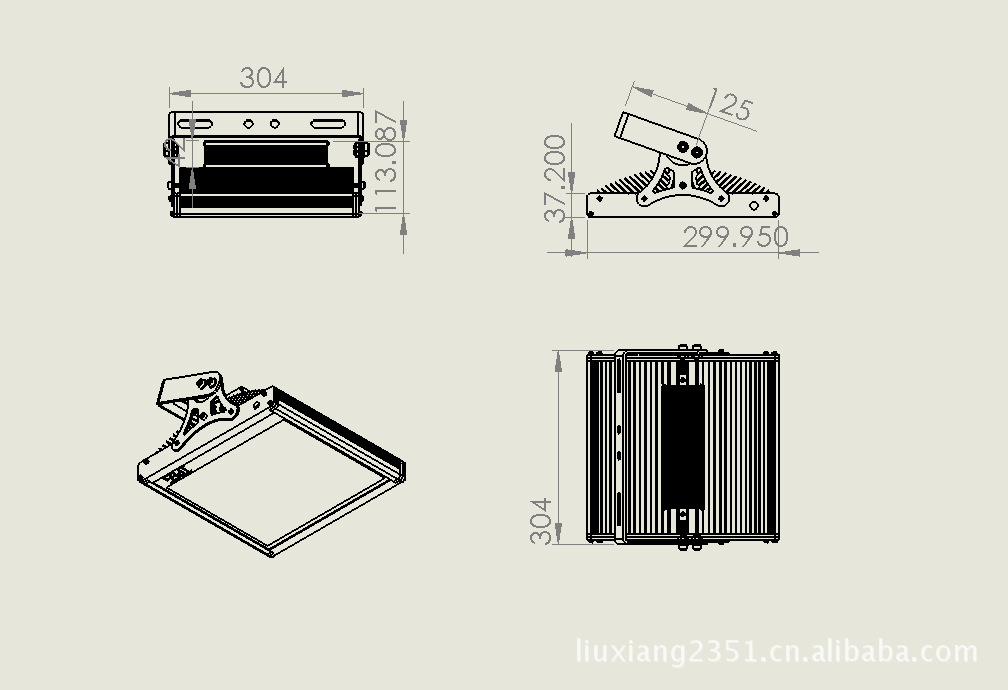 304

113.087

125

37.200

299.950

304

liuxiang2351.cn.alibaba.com