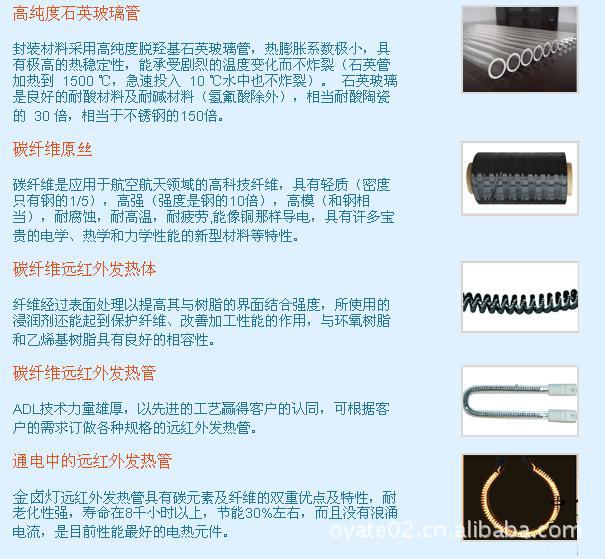 高纯度石英玻璃管

封装材料采用高纯度脱羟基石英玻璃管，热膨胀系数极小，具有极高的热稳定性，能承受剧烈的温度变化而不炸裂（石英管加热到 1500 ℃，急速投入 10 ℃水中也不炸裂）。 石英玻璃是良好的耐酸材料及耐碱材料（氢氟酸除外），相当耐酸陶瓷的 30 倍，相当于不锈钢的150倍。

碳纤维原丝

碳纤维是应用于航空航天领域的高科技纤维，具有轻质（密度只有钢的1/5），高强（强度是钢的10倍），高模（和钢相当），耐腐蚀，耐高温，耐疲劳,能像铜那样导电，具有许多宝贵的电学、热学和力学性能的新型材料等特性。

碳纤维远红外发热体

纤维经过表面处理以提高其与树脂的界面结合强度，所使用的浸润剂还能起到保护纤维、改善加工性能的作用，与环氧树脂和乙烯基树脂具有良好的相容性。

碳纤维远红外发热管

ADL技术力量雄厚，以先进的工艺赢得客户的认同，可根据客户的需求订做各种规格的远红外发热管。

通电中的远红外发热管

金卤灯远红外发热管具有碳元素及纤维的双重优点及特性，耐老化性强，寿命在8千小时以上，节能30%左右，而且没有浪涌电流，是目前性能最好的电热元件。

oyate02.cn.alibaba.com