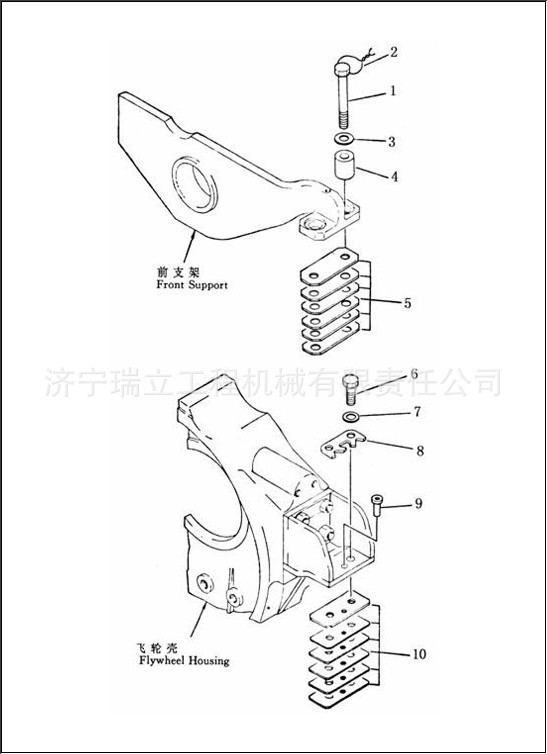 2
1
3
4
前支架
Front Support
5
济宁瑞立工程机械有限责任公司
6
7
8
9
飞轮壳
Flywheel Housing
10