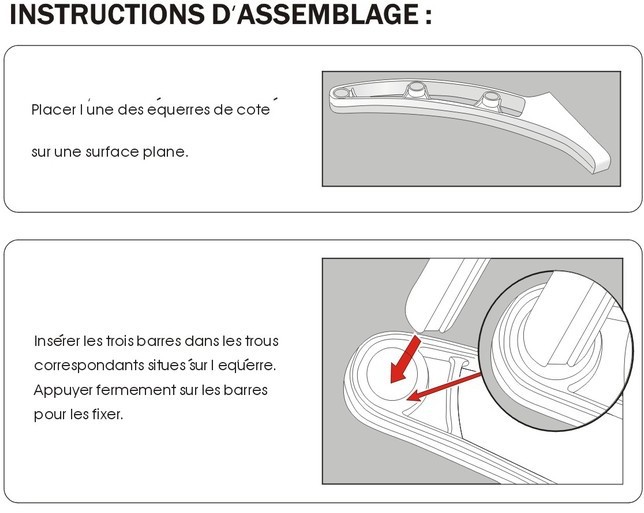 INSTRUCTIONS D'ASSEMBLAGE :

Placer l'une des équerres de coté

sur une surface plane.

Insérer les trois barres dans les trous correspondants situés sur l'équerre. Appuyer fermement sur les barres pour les fixer.