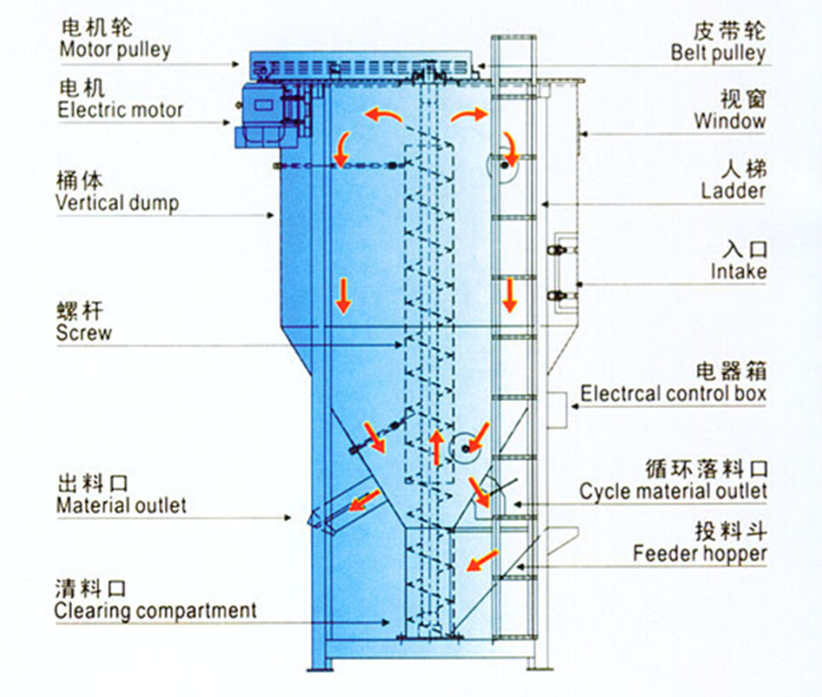 电机轮
Motor pulley

电机
Electric motor

桶体
Vertical dump

螺杆
Screw

出料口
Material outlet

清料口
Clearing compartment

皮带轮
Belt pulley

视窗
Window

人梯
Ladder

入口
Intake

电器箱
Electrcal control box

循环落料口
Cycle material outlet

投料斗
Feeder hopper