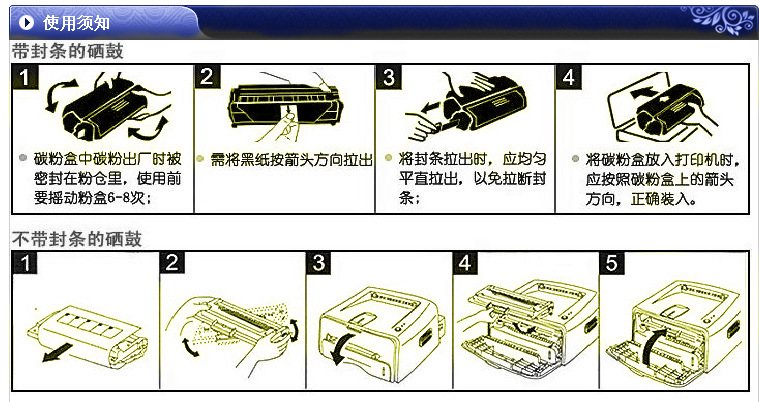 使用须知

带封条的硒鼓

1
碳粉盒中碳粉出厂时被密封在粉仓里，使用前要摇动粉盒6-8次；

2
需将黑纸按箭头方向拉出

3
将封条拉出时，应均匀平直拉出，以免拉断封条；

4
将碳粉盒放入打印机时，应按照碳粉盒上的箭头方向，正确装入。

不带封条的硒鼓

1

2

3

4

5