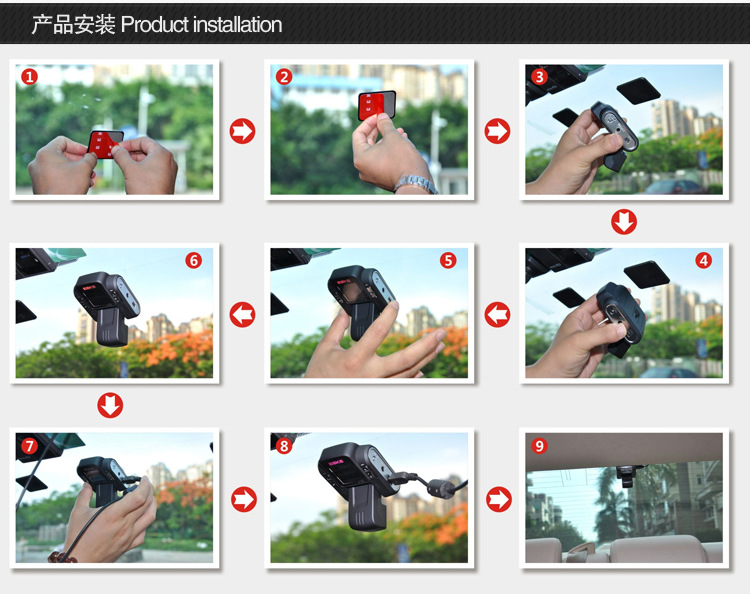 产品安装 Product installation

1

2

3

6

5

4

7

8

9