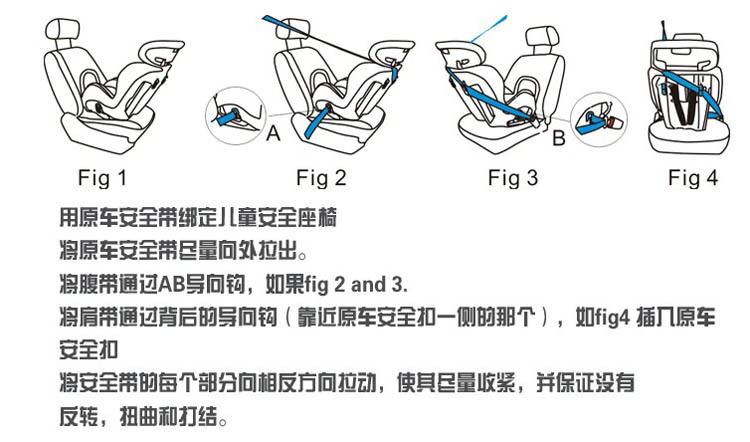 A

B

Fig 1

Fig 2

Fig 3

Fig 4

用原车安全带绑定儿童安全座椅

将原车安全带尽量向外拉出。

将腹带通过AB导向钩，如果fig 2 and 3.

将肩带通过背后的导向钩（靠近原车安全扣一侧的那个），如fig4 插入原车安全扣

将安全带的每个部分向相反方向拉动，使其尽量收紧，并保证没有反转，扭曲和打结。