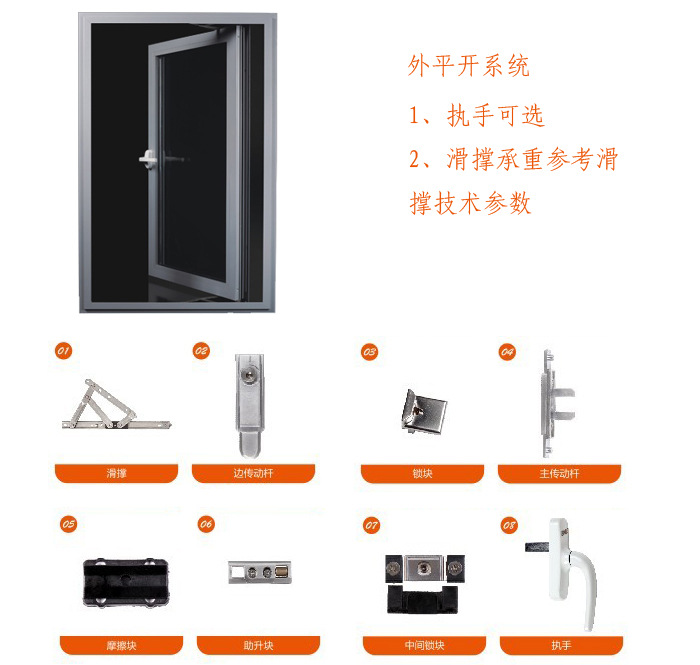 外平开系统

1、执手可选

2、滑撑承重参考滑撑技术参数

01

滑撑

02

边传动杆

03

锁块

04

主传动杆

05

摩擦块

06

助升块

07

中间锁块

08

执手