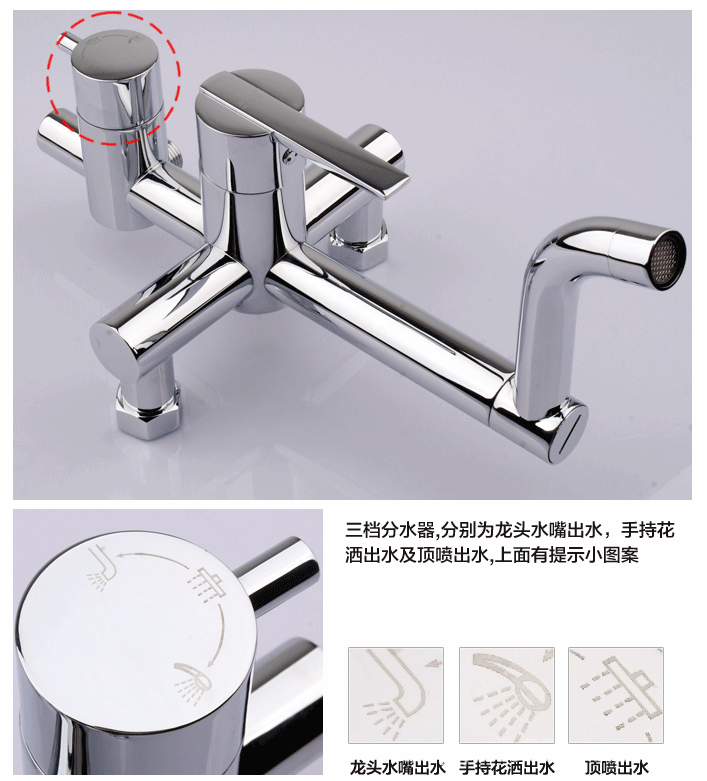 三档分水器,分别为龙头水嘴出水，手持花洒出水及顶喷出水,上面有提示小图案

龙头水嘴出水 手持花洒出水 顶喷出水