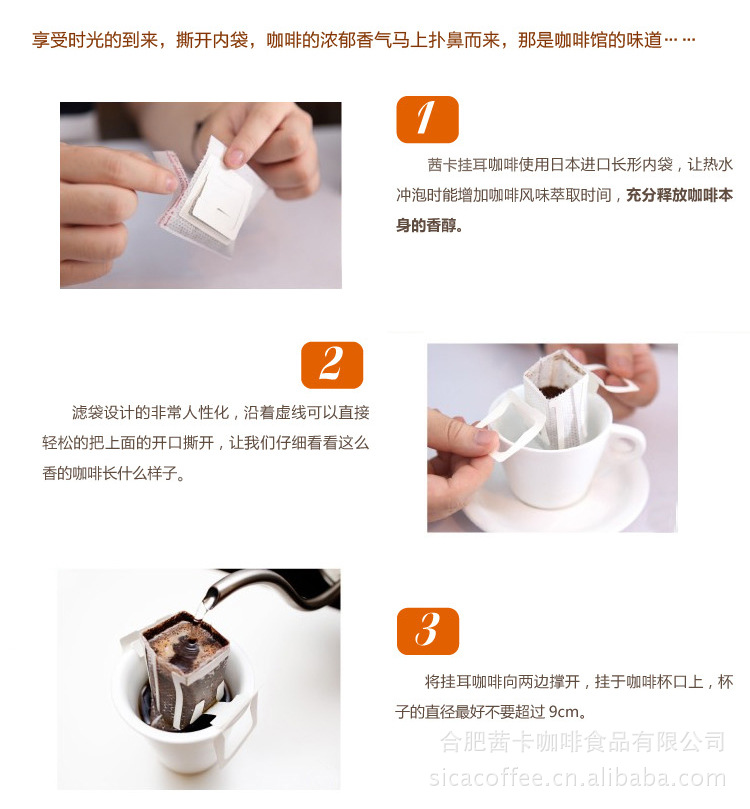 享受时光的到来，撕开内袋，咖啡的浓郁香气马上扑鼻而来，那是咖啡馆的味道……

1

茜卡挂耳咖啡使用日本进口长形内袋，让热水冲泡时能增加咖啡风味萃取时间，充分释放咖啡本身的香醇。

2

滤袋设计的非常人性化，沿着虚线可以直接轻松的把上面的开口撕开，让我们仔细看看这么香的咖啡长什么样子。

3

将挂耳咖啡向两边撑开，挂于咖啡杯口上，杯子的直径最好不要超过 9cm。

合肥茜卡咖啡食品有限公司
sicacoffee.cn.alibaba.com