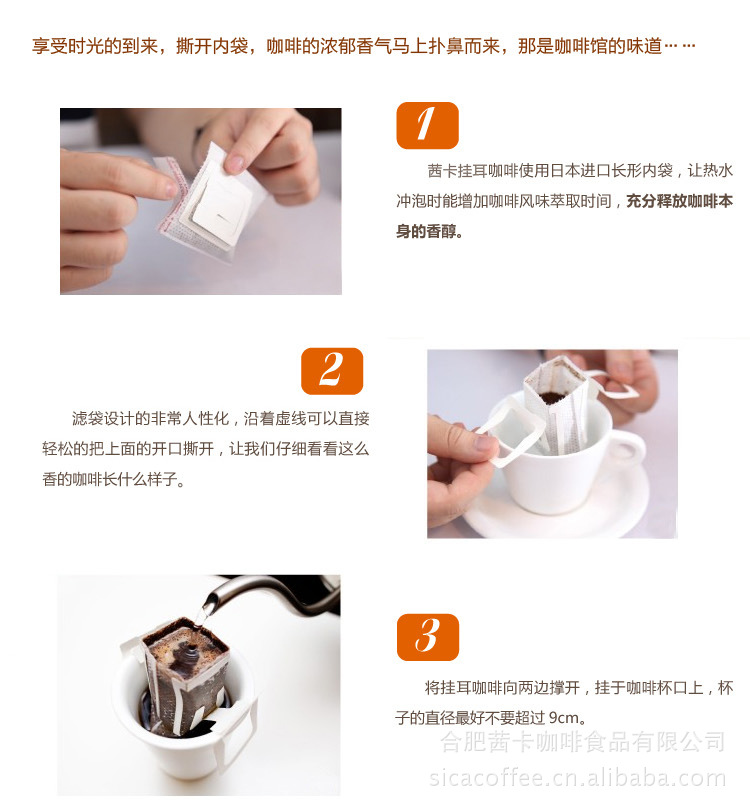 享受时光的到来，撕开内袋，咖啡的浓郁香气马上扑鼻而来，那是咖啡馆的味道……

1

茜卡挂耳咖啡使用日本进口长形内袋，让热水冲泡时能增加咖啡风味萃取时间，充分释放咖啡本身的香醇。

2

滤袋设计的非常人性化，沿着虚线可以直接轻松的把上面的开口撕开，让我们仔细看看这么香的咖啡长什么样子。

3

将挂耳咖啡向两边撑开，挂于咖啡杯口上，杯子的直径最好不要超过 9cm。

合肥茜卡咖啡食品有限公司
sicacoffee.cn.alibaba.com