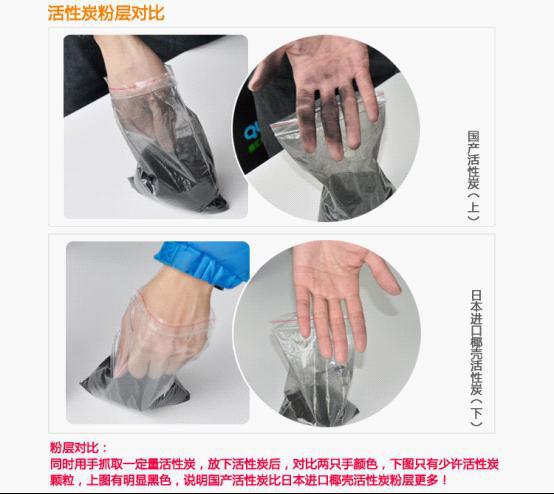 活性炭粉层对比

国产活性炭（上）

日本进口椰壳活性炭（下）

粉层对比：
同时用手抓取一定量活性炭，放下活性炭后，对比两只手颜色，下图只有少许活性炭颗粒，上图有明显黑色，说明国产活性炭比日本进口椰壳活性炭粉层更多！