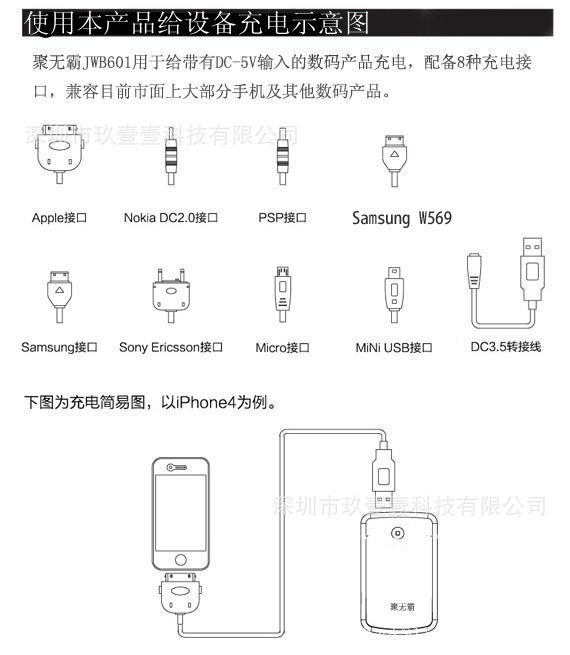 使用本产品给设备充电示意图

聚无霸JWB601用于给带有DC-5V输入的数码产品充电，配备8种充电接口，兼容目前市面上大部分手机及其他数码产品。

深圳市玖壹壹科技有限公司

Apple接口　Nokia DC2.0接口　PSP接口　Samsung W569

Samsung接口　Sony Ericsson接口　Micro接口　MiNi USB接口　DC3.5转接线

下图为充电简易图，以iPhone4为例。

深圳市玖壹壹科技有限公司

聚无霸