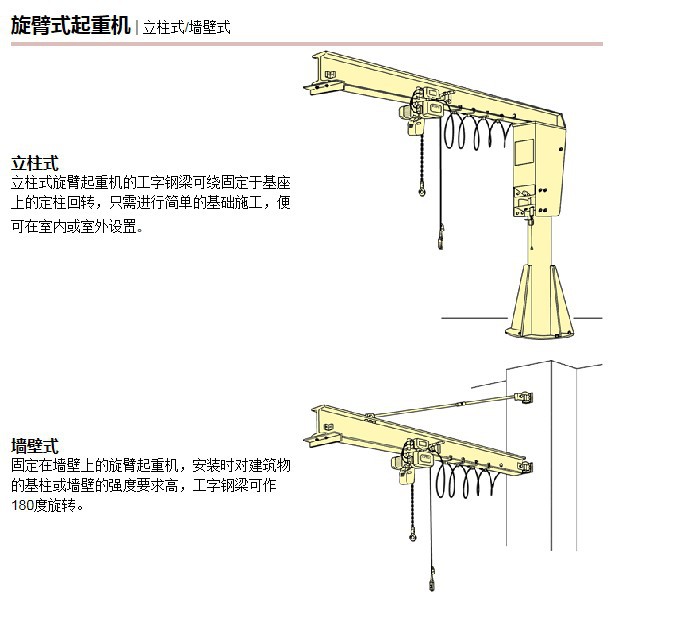 旋臂式起重机 | 立柱式/墙壁式

立柱式
立柱式旋臂起重机的工字钢梁可绕固定于基座上的定柱回转，只需进行简单的基础施工，便可在室内或室外设置。

墙壁式
固定在墙壁上的旋臂起重机，安装时对建筑物的基柱或墙壁的强度要求高，工字钢梁可作180度旋转。