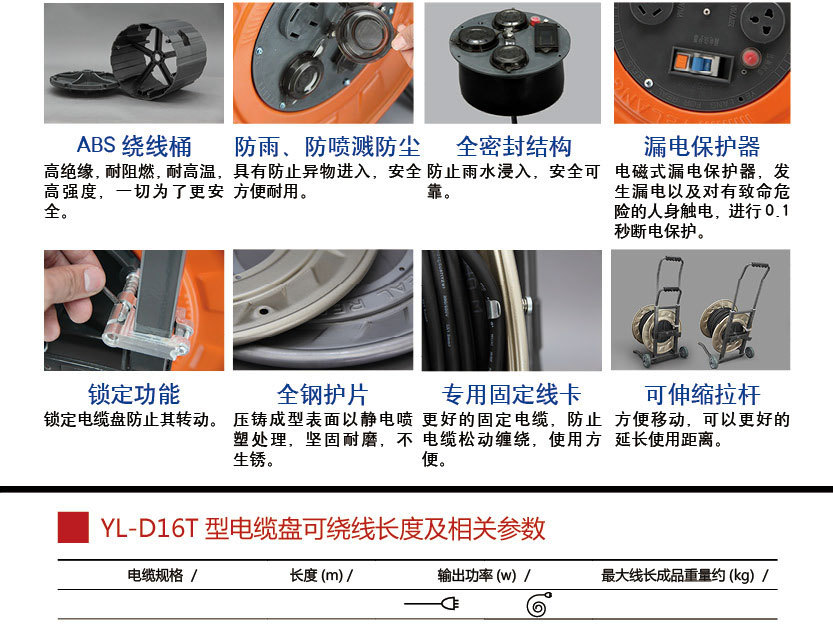 ABS 绕线桶
高绝缘，耐阻燃，耐高温，高强度，一切为了更安全。

防雨、防喷溅防尘
具有防止异物进入，安全方便耐用。

全密封结构
防止雨水浸入，安全可靠。

漏电保护器
电磁式漏电保护器，发生漏电以及对有致命危险的人身触电，进行0.1秒断电保护。

锁定功能
锁定电缆盘防止其转动。

全钢护片
压铸成型表面以静电喷塑处理，坚固耐磨，不生锈。

专用固定线卡
更好的固定电缆，防止电缆松动缠绕，使用方便。

可伸缩拉杆
方便移动，可以更好的延长使用距离。

YL-D16T 型电缆盘可绕线长度及相关参数

| 电缆规格 / | 长度 (m) / | 输出功率 (w) / | 最大线长成品重量约 (kg) / |
|---|---|---|---|