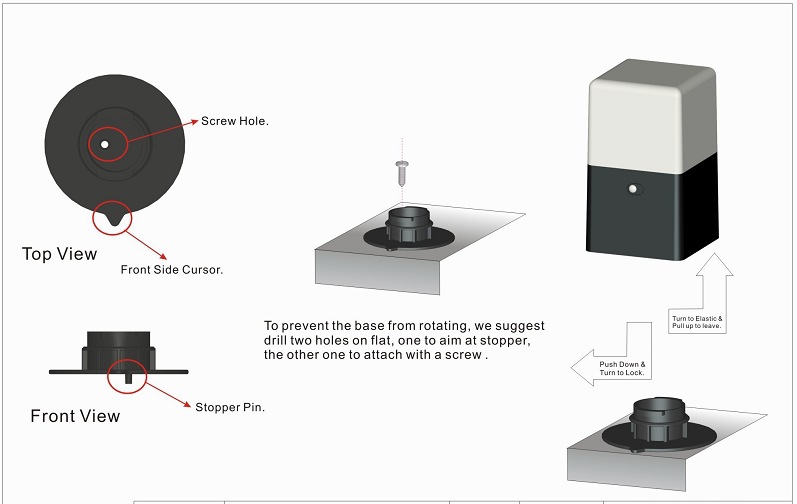 Screw Hole.

Top View

Front Side Cursor.

Front View

Stopper Pin.

To prevent the base from rotating, we suggest drill two holes on flat, one to aim at stopper, the other one to attach with a screw .

Turn to Elastic & Pull up to leave.

Push Down & Turn to Lock.