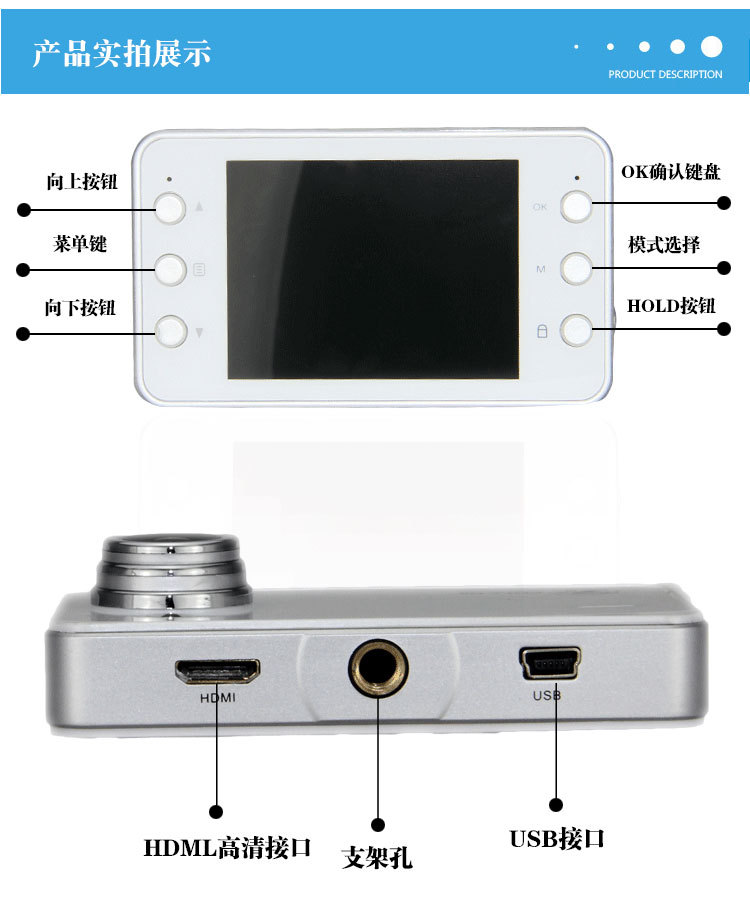 产品实拍展示

PRODUCT DESCRIPTION

向上按钮

菜单键

向下按钮

OK确认键盘

模式选择

HOLD按钮

OK

M

HDMI

USB

HDML高清接口

支架孔

USB接口