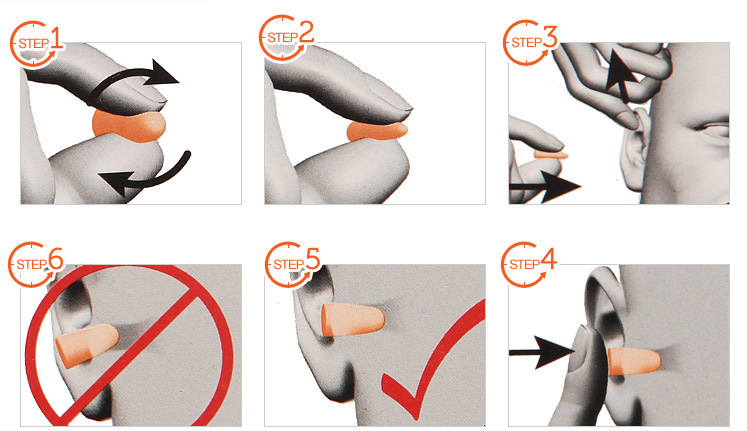 STEP 1

STEP 2

STEP 3

STEP 6

STEP 5

STEP 4