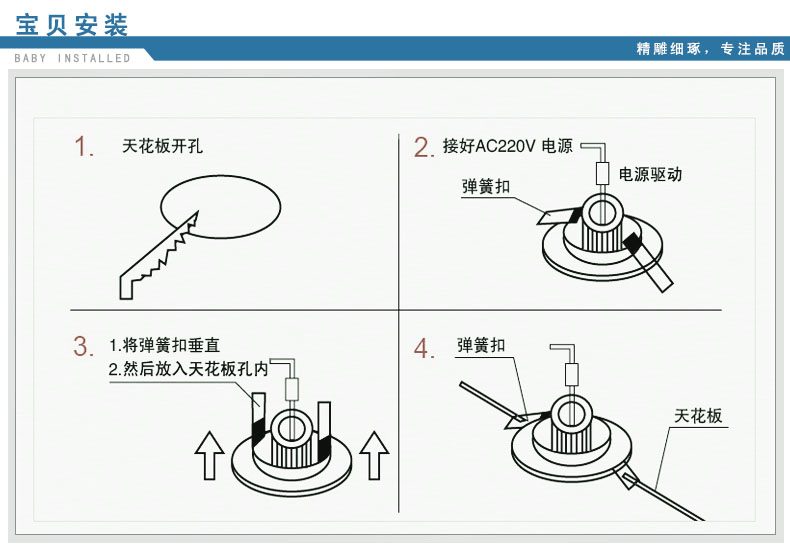 宝贝安装

BABY INSTALLED

精雕细琢，专注品质

1. 天花板开孔

2. 接好AC220V 电源

电源驱动

弹簧扣

3. 1.将弹簧扣垂直
2.然后放入天花板孔内

4. 弹簧扣

天花板