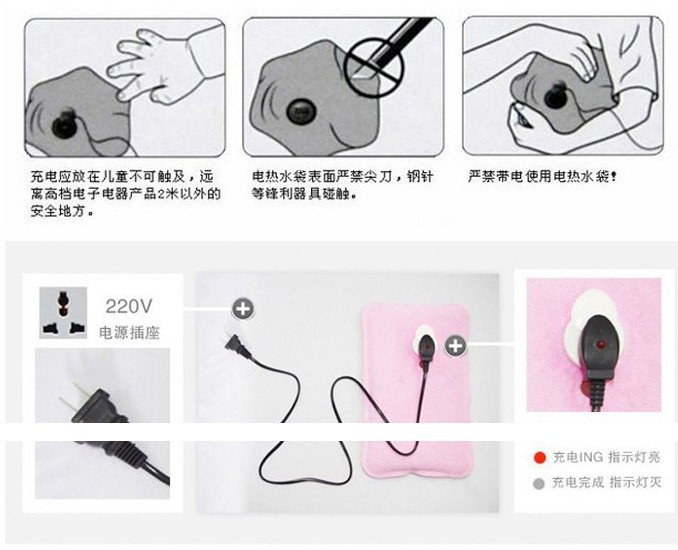 充电应放在儿童不可触及，远离高档电子电器产品2米以外的安全地方。

电热水袋表面严禁尖刀，钢针等锋利器具碰触。

严禁带电使用电热水袋！

220V
电源插座

充电ING 指示灯亮
充电完成 指示灯灭