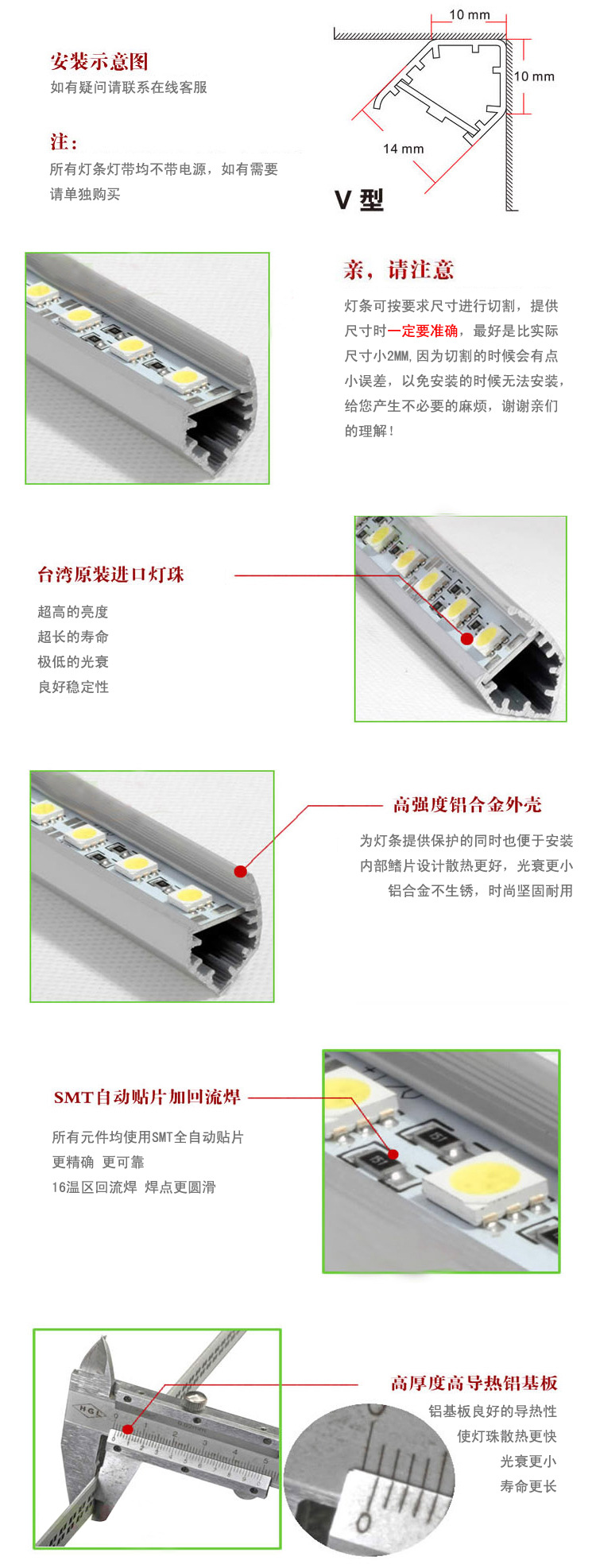 安装示意图
如有疑问请联系在线客服

注：
所有灯条灯带均不带电源，如有需要请单独购买

10 mm
10 mm
14 mm
V 型

亲，请注意
灯条可按要求尺寸进行切割，提供尺寸时一定要准确，最好是比实际尺寸小2MM，因为切割的时候会有点小误差，以免安装的时候无法安装，给您产生不必要的麻烦，谢谢亲们的理解！

台湾原装进口灯珠
超高的亮度
超长的寿命
极低的光衰
良好稳定性

高强度铝合金外壳
为灯条提供保护的同时也便于安装
内部鳍片设计散热更好，光衰更小
铝合金不生锈，时尚坚固耐用

SMT自动贴片加回流焊
所有元件均使用SMT全自动贴片
更精确 更可靠
16温区回流焊 焊点更圆滑

高厚度高导热铝基板
铝基板良好的导热性
使灯珠散热更快
光衰更小
寿命更长