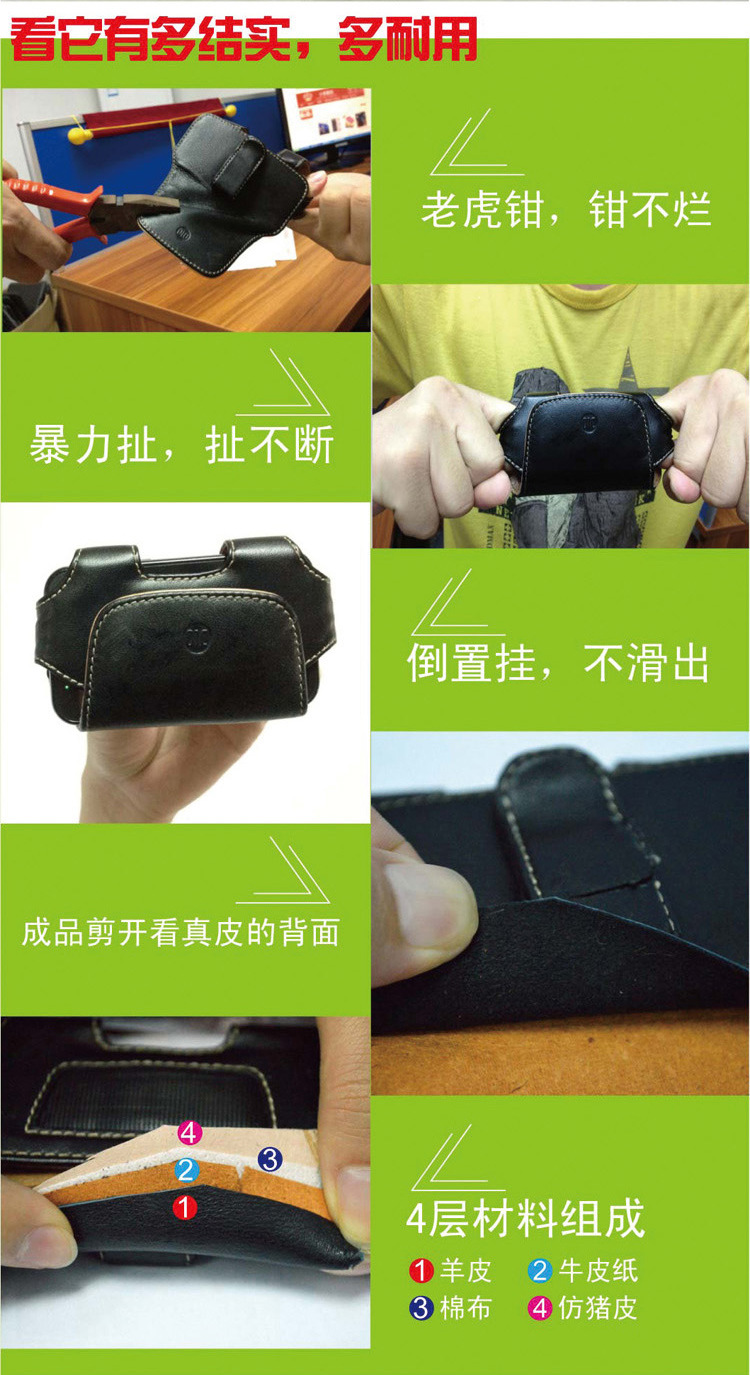 看它有多结实，多耐用

老虎钳，钳不烂

暴力扯，扯不断

倒置挂，不滑出

成品剪开看真皮的背面

4
2
3
1

4层材料组成

1 羊皮　2 牛皮纸
3 棉布　4 仿猪皮