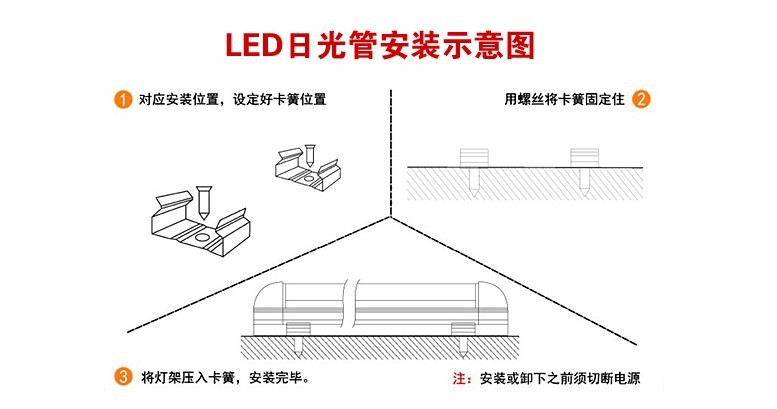 LED日光管安装示意图

1 对应安装位置，设定好卡簧位置

用螺丝将卡簧固定住 2

3 将灯架压入卡簧，安装完毕。

注：安装或卸下之前须切断电源