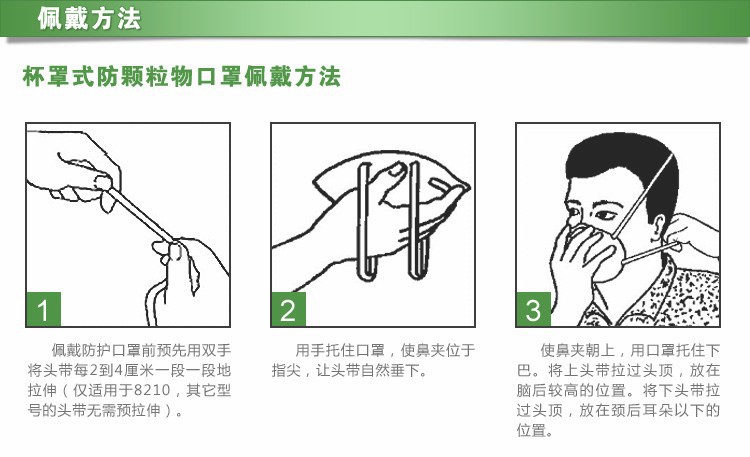 佩戴方法

杯罩式防颗粒物口罩佩戴方法

1

佩戴防护口罩前预先用双手将头带每2到4厘米一段一段地拉伸（仅适用于8210，其它型号的头带无需预拉伸）。

2

用手托住口罩，使鼻夹位于指尖，让头带自然垂下。

3

使鼻夹朝上，用口罩托住下巴。将上头带拉过头顶，放在脑后较高的位置。将下头带拉过头顶，放在颈后耳朵以下的位置。