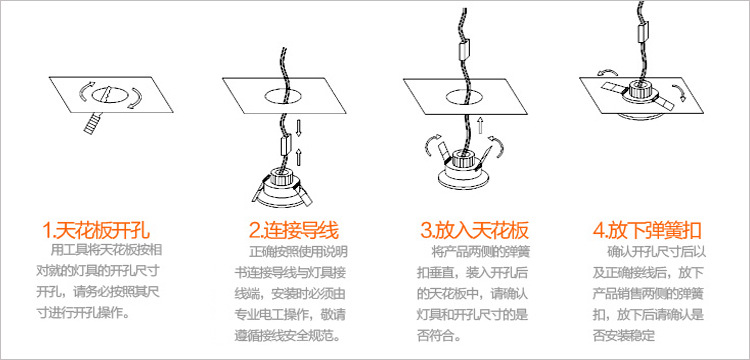 1.天花板开孔

用工具将天花板按相对就的灯具的开孔尺寸开孔，请务必按照其尺寸进行开孔操作。

2.连接导线

正确按照使用说明书连接导线与灯具接线端，安装时必须由专业电工操作，敬请遵循接线安全规范。

3.放入天花板

将产品两侧的弹簧扣垂直，装入开孔后的天花板中，请确认灯具和开孔尺寸的是否符合。

4.放下弹簧扣

确认开孔尺寸后以及正确接线后，放下产品销售两侧的弹簧扣，放下后请确认是否安装稳定