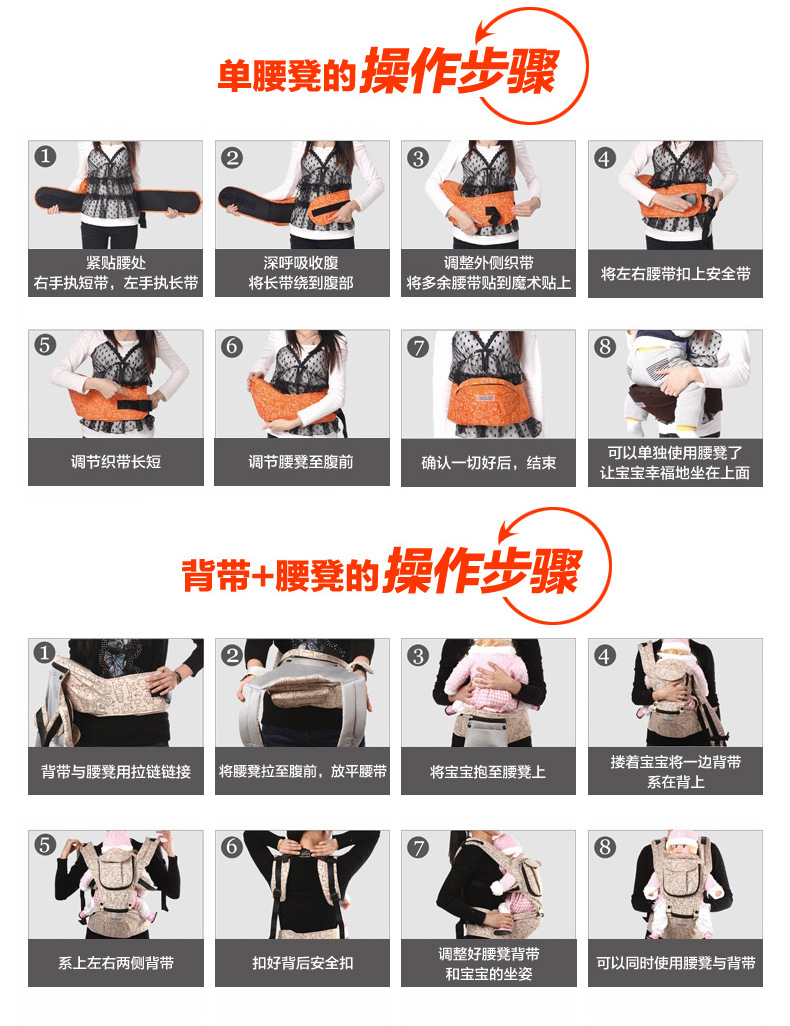 单腰凳的操作步骤

1
紧贴腰处
右手执短带，左手执长带

2
深呼吸收腹
将长带绕到腹部

3
调整外侧织带
将多余腰带贴到魔术贴上

4
将左右腰带扣上安全带

5
调节织带长短

6
调节腰凳至腹前

7
确认一切好后，结束

8
可以单独使用腰凳了
让宝宝幸福地坐在上面

背带+腰凳的操作步骤

1
背带与腰凳用拉链链接

2
将腰凳拉至腹前，放平腰带

3
将宝宝抱至腰凳上

4
搂着宝宝将一边背带
系在背上

5
系上左右两侧背带

6
扣好背后安全扣

7
调整好腰凳背带
和宝宝的坐姿

8
可以同时使用腰凳与背带