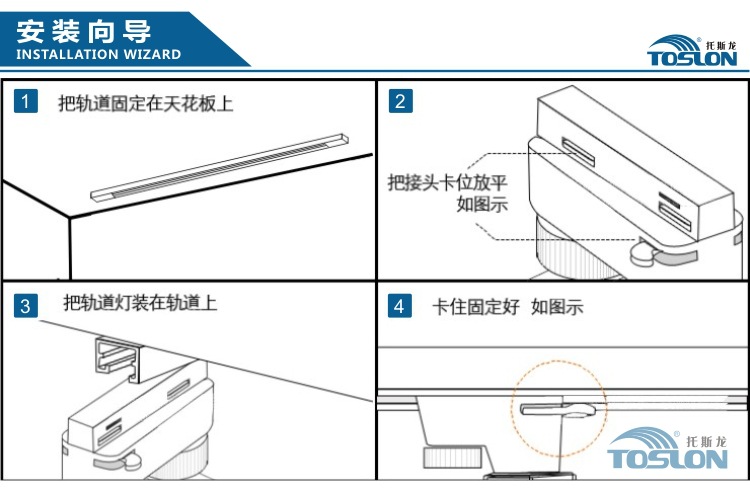 安装向导
INSTALLATION WIZARD

托斯龙
TOSLON

1 把轨道固定在天花板上

2 把接头卡位放平 如图示

3 把轨道灯装在轨道上

4 卡住固定好 如图示

托斯龙
TOSLON