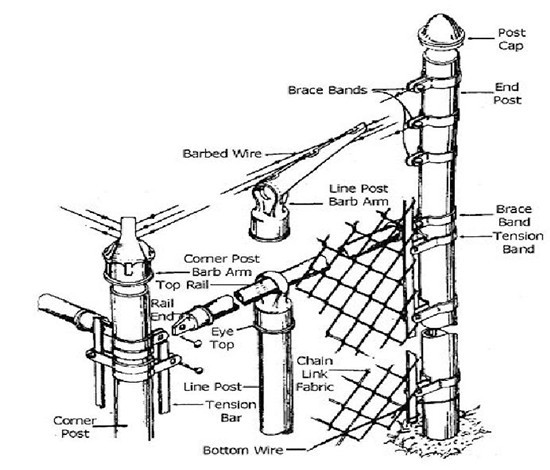 Post Cap

Brace Bands

End Post

Barbed Wire

Line Post Barb Arm

Brace Band

Tension Band

Corner Post Barb Arm

Top Rail

Rail End

Eye Top

Chain Link Fabric

Line Post

Tension Bar

Corner Post

Bottom Wire