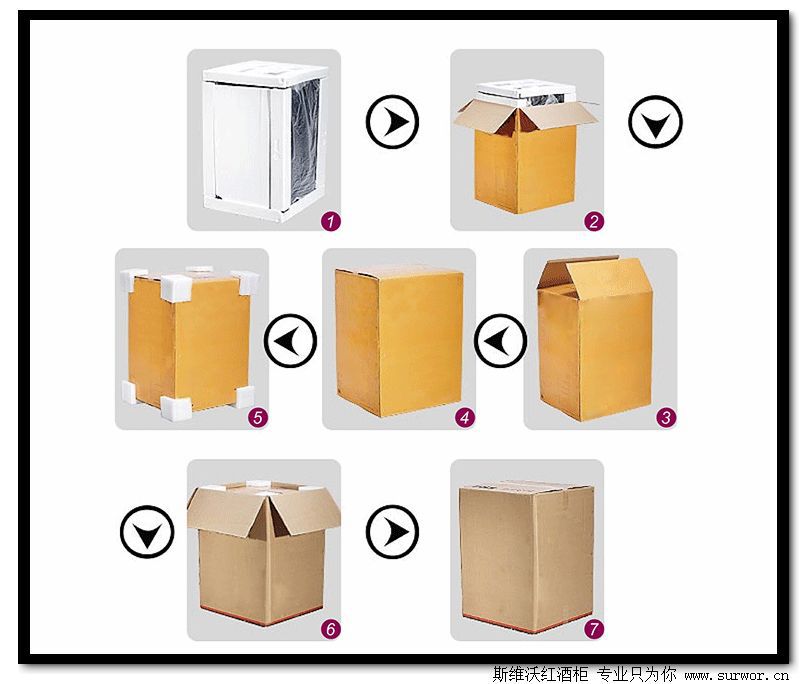 1

2

5

4

3

6

7

斯维沃红酒柜 专业只为你 www.surwor.cn