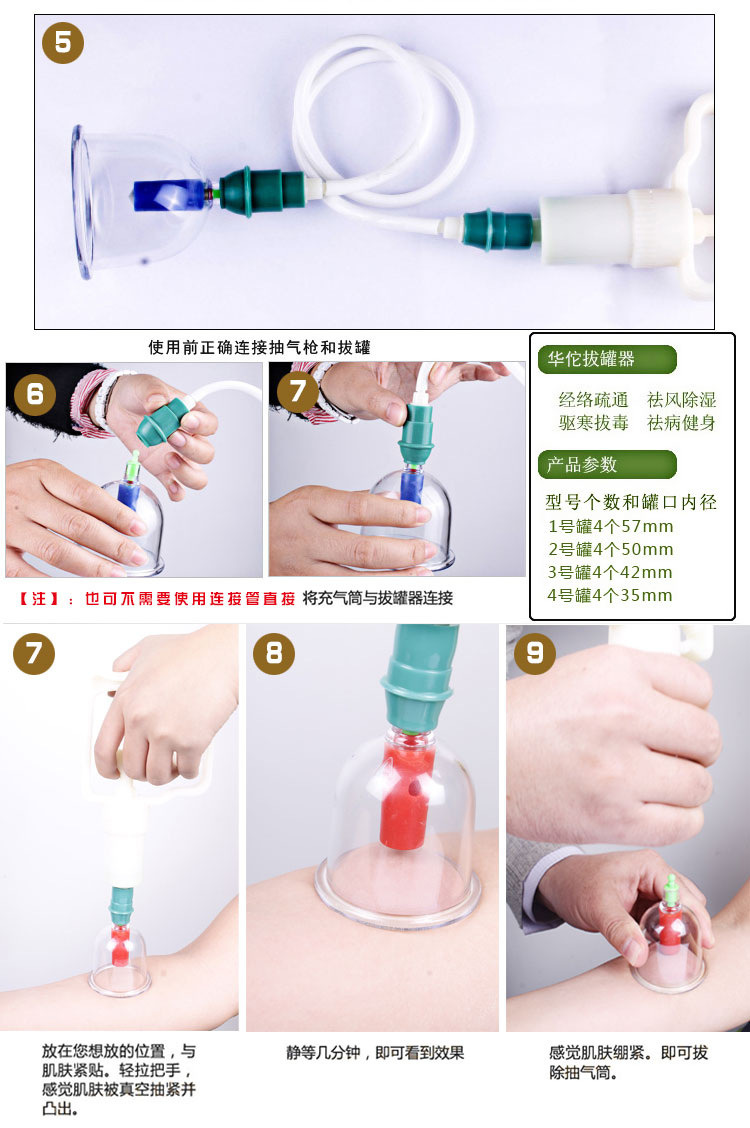 5

使用前正确连接抽气枪和拔罐

6

7

【注】：也可不需要使用连接管直接 将充气筒与拔罐器连接

华佗拔罐器

经络疏通　祛风除湿
驱寒拔毒　祛病健身

产品参数

型号个数和罐口内径
1号罐4个57mm
2号罐4个50mm
3号罐4个42mm
4号罐4个35mm

7

8

9

放在您想放的位置，与肌肤紧贴。轻拉把手，感觉肌肤被真空抽紧并凸出。

静等几分钟，即可看到效果

感觉肌肤绷紧。即可拔除抽气筒。