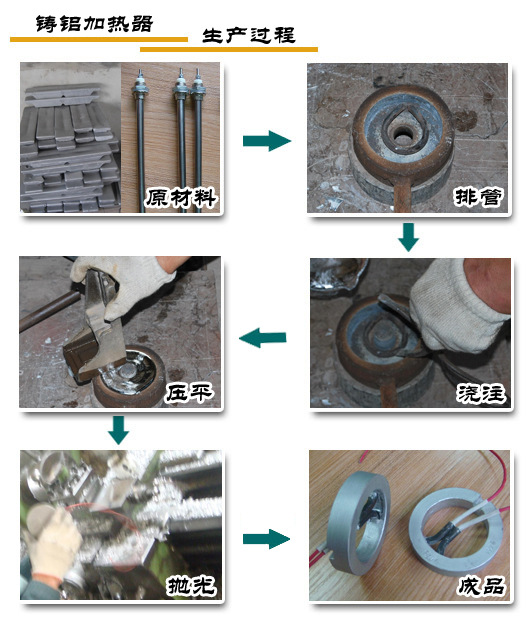 铸铝加热器

生产过程

原材料

排管

浇注

压平

抛光

成品