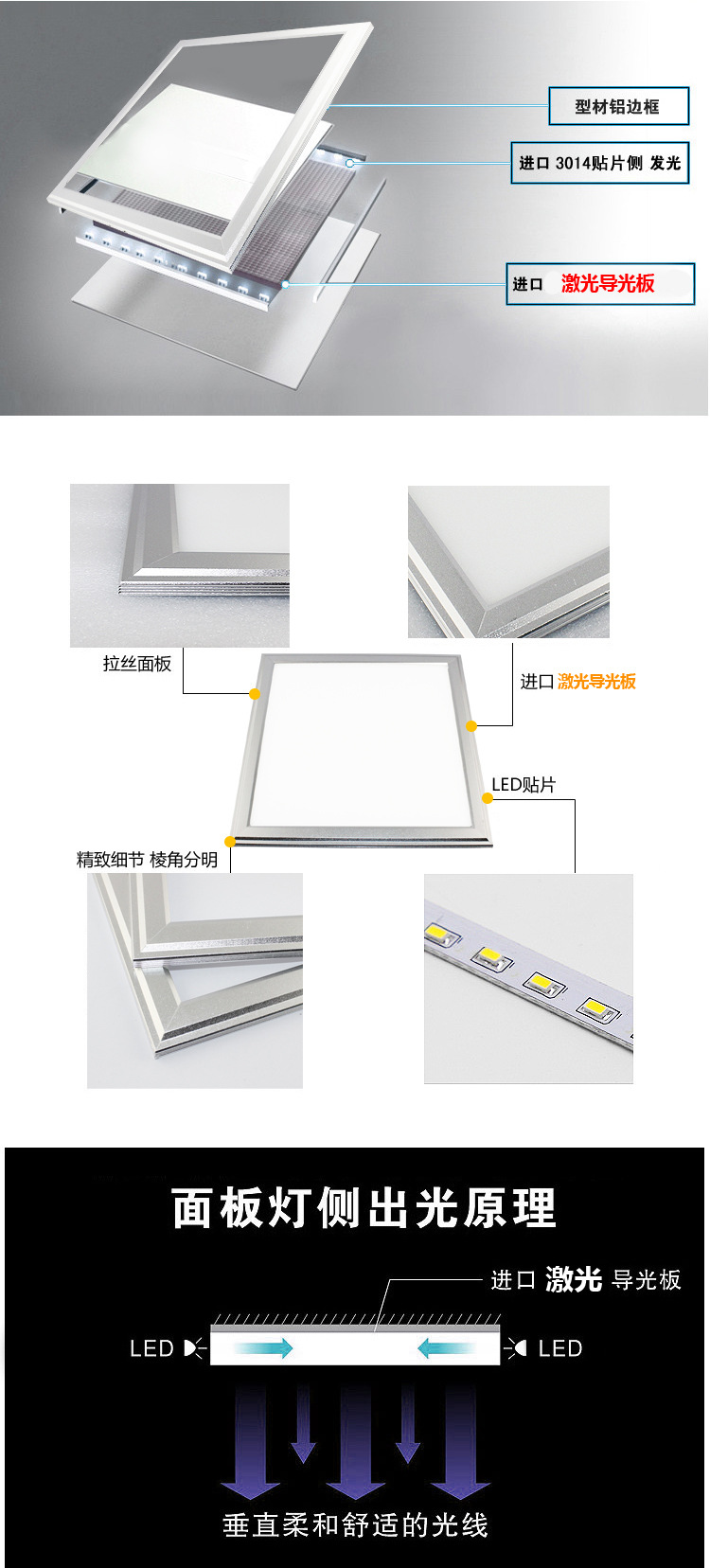 型材铝边框

进口 3014贴片侧 发光

进口 激光导光板

拉丝面板

进口 激光导光板

LED贴片

精致细节 棱角分明

面板灯侧出光原理

进口 激光 导光板

LED

LED

垂直柔和舒适的光线