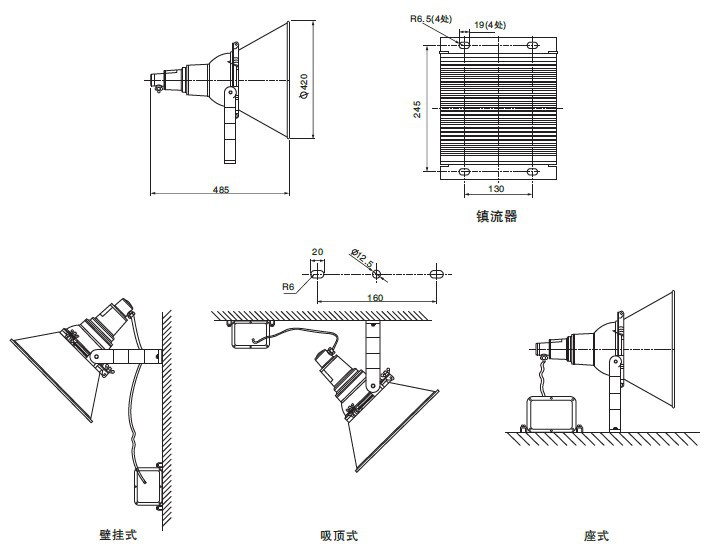 Φ420

485

R6.5(4处)

19(4处)

245

130

镇流器

20

Φ12.5

R6

160

壁挂式

吸顶式

座式