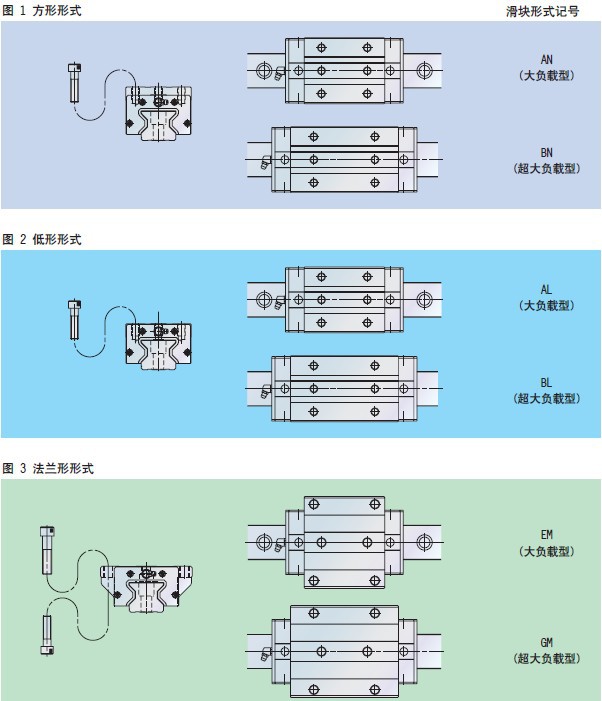 图 1 方形形式

滑块形式记号

AN
(大负载型)

BN
(超大负载型)

图 2 低形形式

AL
(大负载型)

BL
(超大负载型)

图 3 法兰形形式

EM
(大负载型)

GM
(超大负载型)