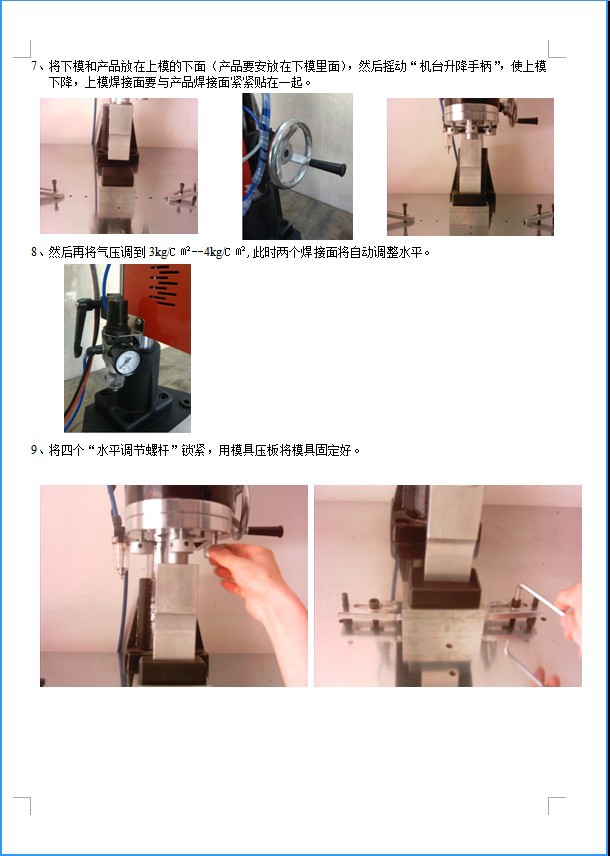 7、将下模和产品放在上模的下面（产品要安放在下模里面），然后摇动“机台升降手柄”，使上模下降，上模焊接面要与产品焊接面紧紧贴在一起。

8、然后再将气压调到 3kg/C ㎡--4kg/C ㎡,此时两个焊接面将自动调整水平。

9、将四个“水平调节螺杆”锁紧，用模具压板将模具固定好。