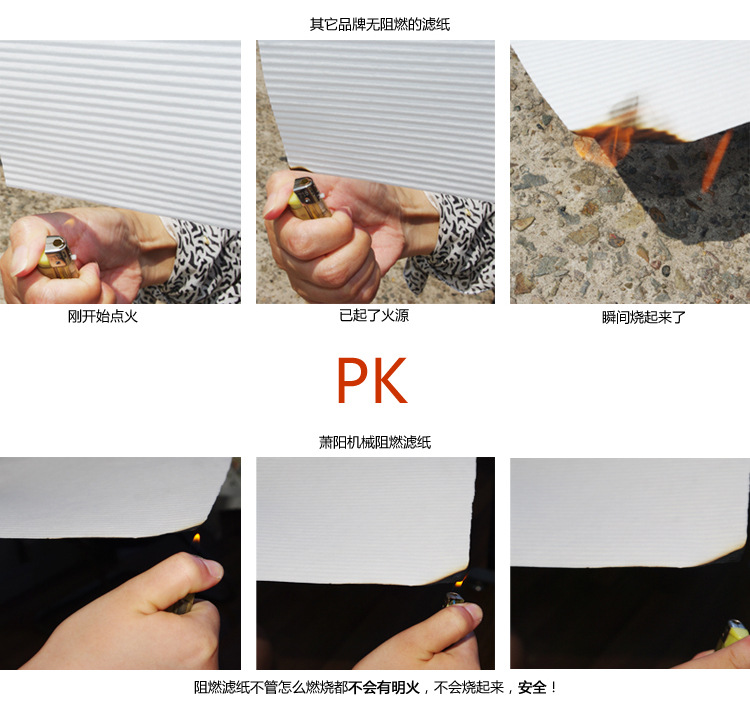 其它品牌无阻燃的滤纸

刚开始点火

已起了火源

瞬间烧起来了

PK

萧阳机械阻燃滤纸

阻燃滤纸不管怎么燃烧都不会有明火，不会烧起来，安全！