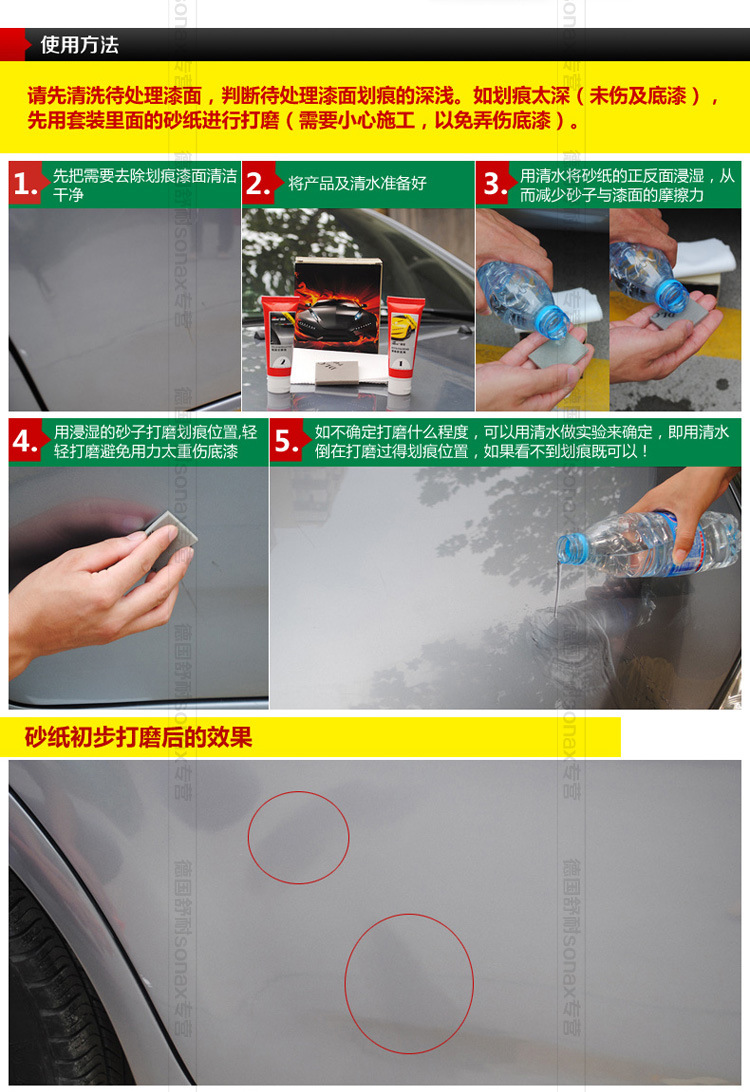 使用方法

请先清洗待处理漆面，判断待处理漆面划痕的深浅。如划痕太深（未伤及底漆），先用套装里面的砂纸进行打磨（需要小心施工，以免弄伤底漆）。

1. 先把需要去除划痕漆面清洁干净

2. 将产品及清水准备好

3. 用清水将砂纸的正反面浸湿，从而减少砂子与漆面的摩擦力

4. 用浸湿的砂子打磨划痕位置,轻轻打磨避免用力太重伤底漆

5. 如不确定打磨什么程度，可以用清水做实验来确定，即用清水倒在打磨过得划痕位置，如果看不到划痕既可以！

砂纸初步打磨后的效果

德国舒耐sonax专营