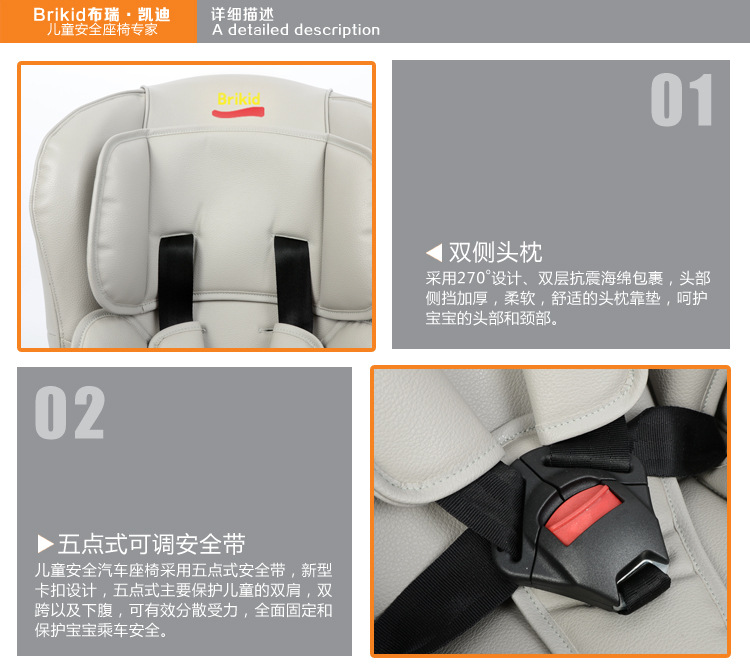 Brikid布瑞·凯迪
儿童安全座椅专家

详细描述
A detailed description

Brikid

01

◀ 双侧头枕
采用270°设计、双层抗震海绵包裹，头部侧挡加厚，柔软，舒适的头枕靠垫，呵护宝宝的头部和颈部。

02

▶ 五点式可调安全带
儿童安全汽车座椅采用五点式安全带，新型卡扣设计，五点式主要保护儿童的双肩，双跨以及下腹，可有效分散受力，全面固定和保护宝宝乘车安全。