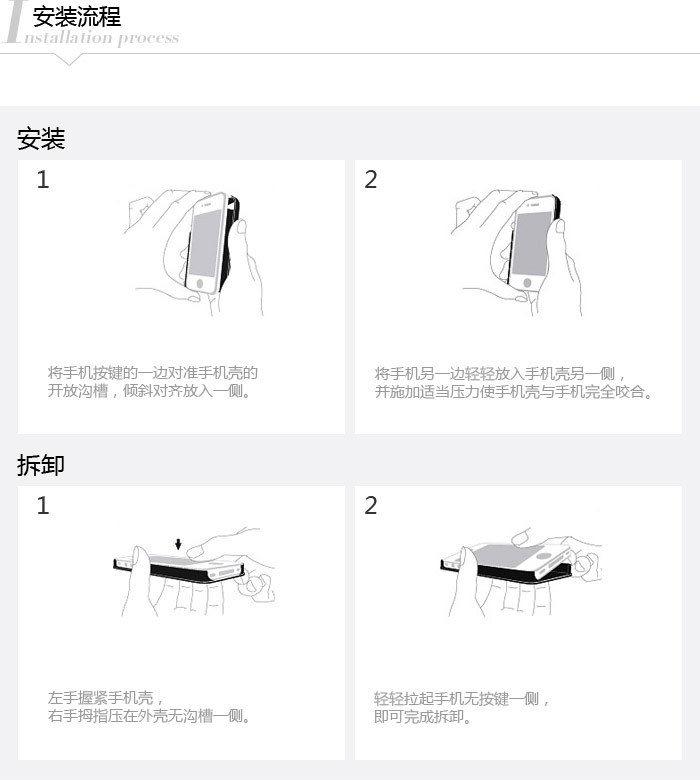 安装流程
Installation process

安装

1

将手机按键的一边对准手机壳的开放沟槽，倾斜对齐放入一侧。

2

将手机另一边轻轻放入手机壳另一侧，并施加适当压力使手机壳与手机完全咬合。

拆卸

1

左手握紧手机壳，右手拇指压在外壳无沟槽一侧。

2

轻轻拉起手机无按键一侧，即可完成拆卸。