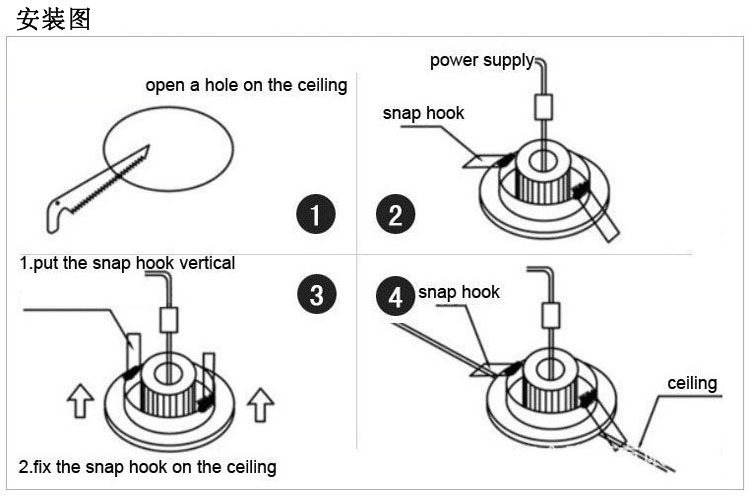 安装图

open a hole on the ceiling

1

power supply

snap hook

2

1.put the snap hook vertical

3

2.fix the snap hook on the ceiling

4

snap hook

ceiling