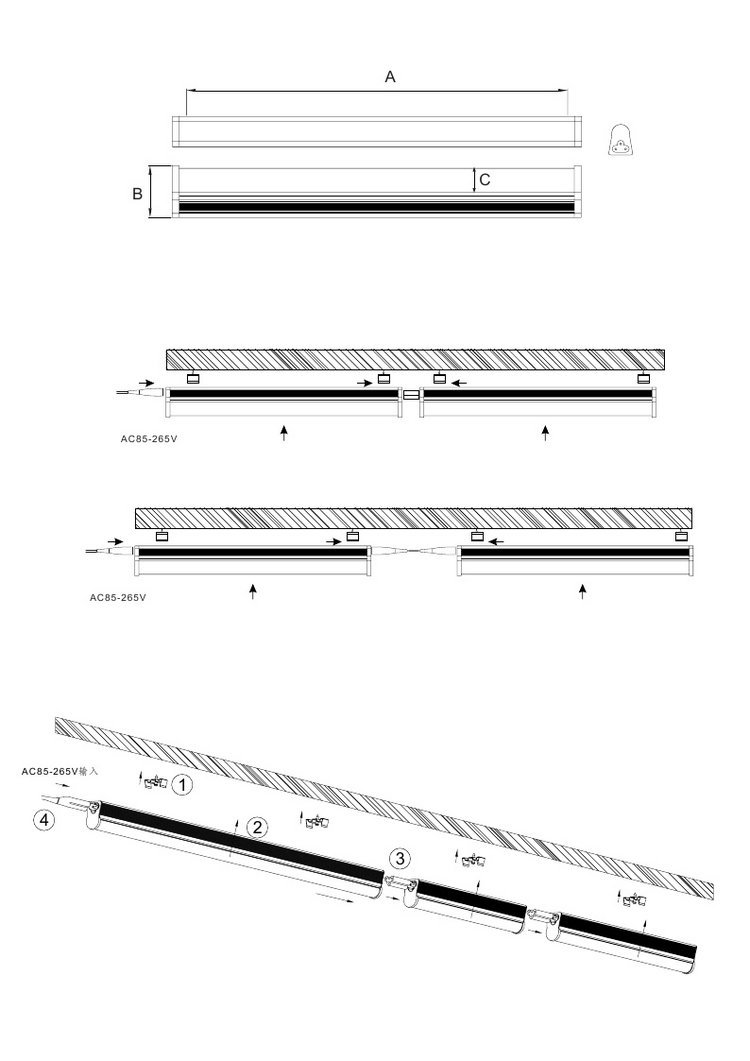 A

B

C

AC85-265V

AC85-265V

AC85-265V输入

1

2

3

4