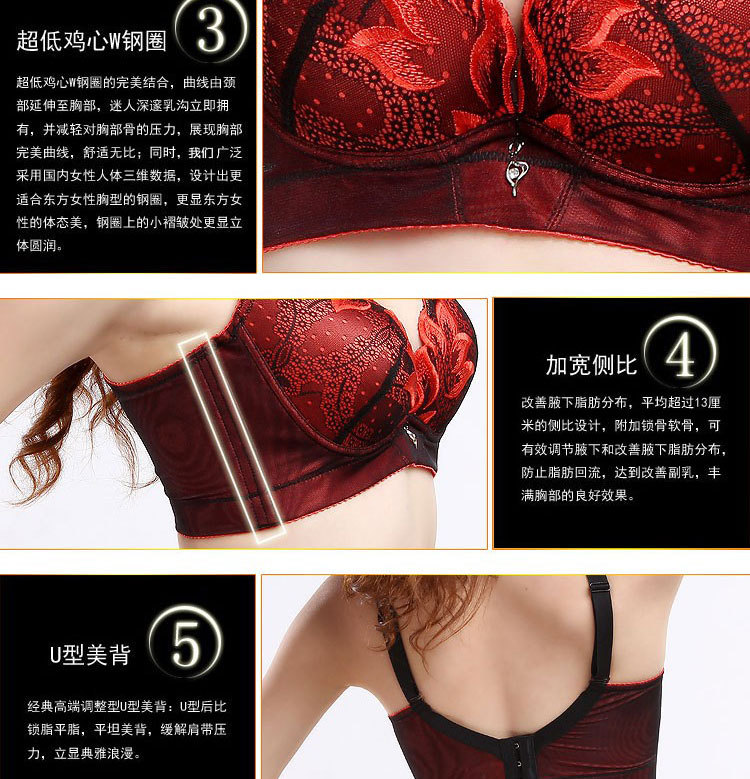 超低鸡心W钢圈 3

超低鸡心W钢圈的完美结合，曲线由颈部延伸至胸部，迷人深邃乳沟立即拥有，并减轻对胸部骨的压力，展现胸部完美曲线，舒适无比；同时，我们广泛采用国内女性人体三维数据，设计出更适合东方女性胸型的钢圈，更显东方女性的体态美，钢圈上的小褶皱处更显立体圆润。

加宽侧比 4

改善腋下脂肪分布，平均超过13厘米的侧比设计，附加锁骨软骨，可有效调节腋下和改善腋下脂肪分布，防止脂肪回流，达到改善副乳，丰满胸部的良好效果。

U型美背 5

经典高端调整型U型美背：U型后比锁脂平脂，平坦美背，缓解肩带压力，立显典雅浪漫。