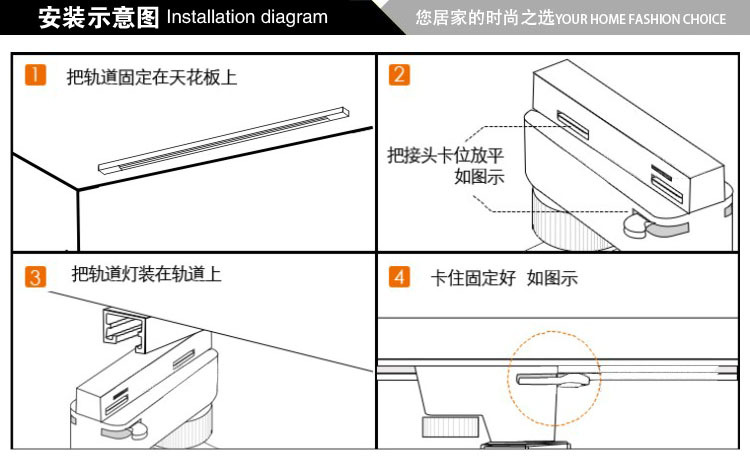 安装示意图 Installation diagram

您居家的时尚之选 YOUR HOME FASHION CHOICE

1 把轨道固定在天花板上

2 把接头卡位放平 如图示

3 把轨道灯装在轨道上

4 卡住固定好 如图示