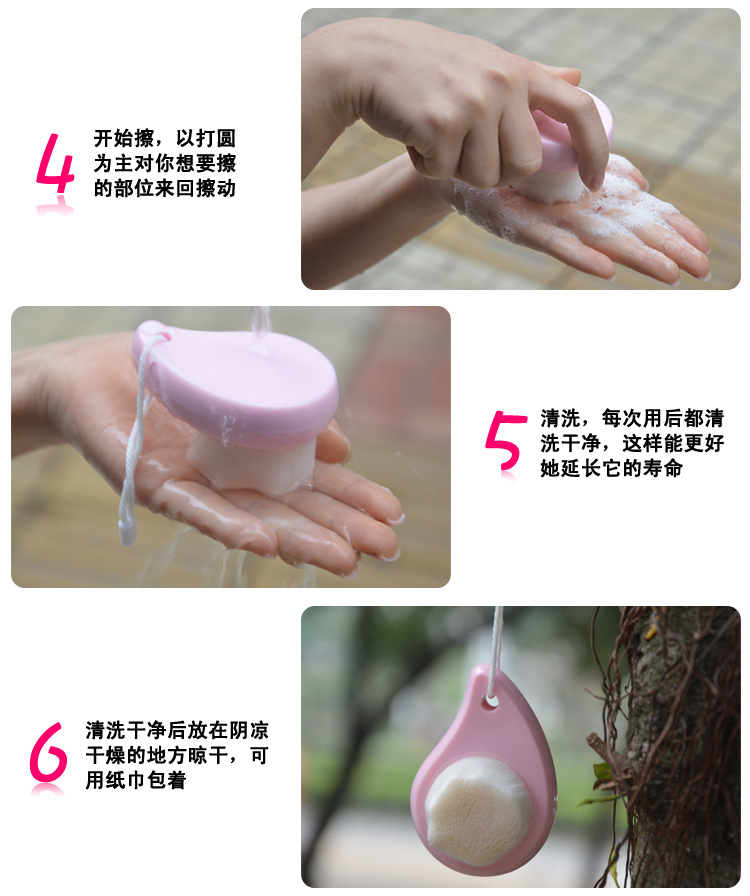 4 开始擦，以打圆为主对你想要擦的部位来回擦动

5 清洗，每次用后都清洗干净，这样能更好她延长它的寿命

6 清洗干净后放在阴凉干燥的地方晾干，可用纸巾包着