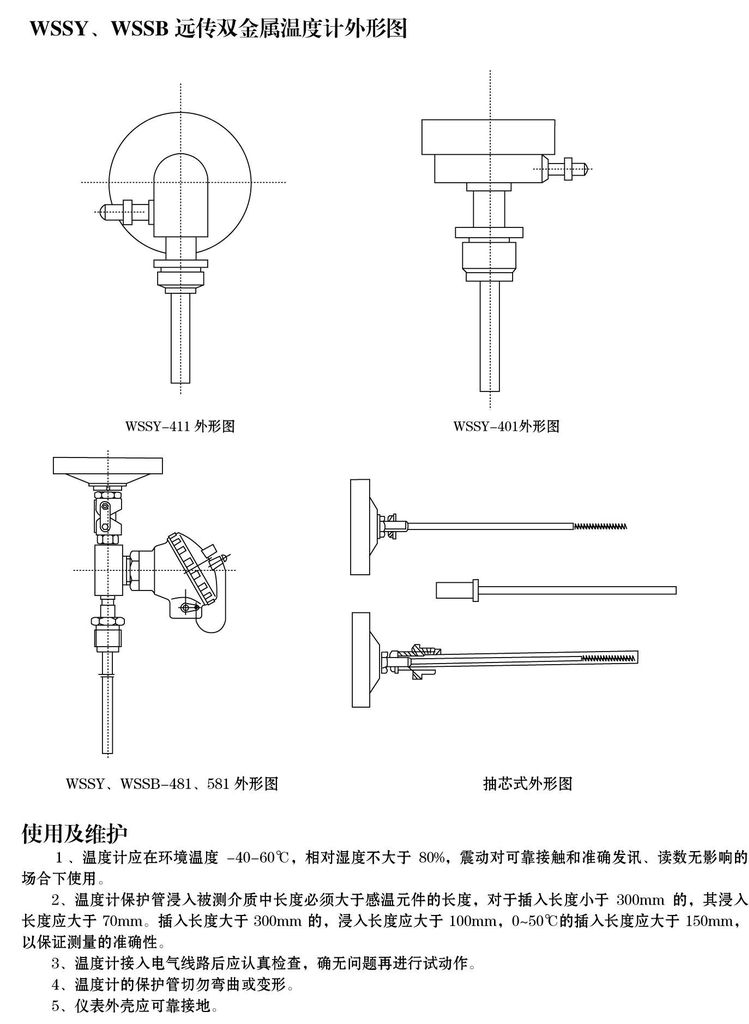 WSSY、WSSB 远传双金属温度计外形图

WSSY-411 外形图

WSSY-401外形图

WSSY、WSSB-481、581 外形图

抽芯式外形图

使用及维护

1、温度计应在环境温度 -40-60℃，相对湿度不大于 80%，震动对可靠接触和准确发讯、读数无影响的场合下使用。

2、温度计保护管浸入被测介质中长度必须大于感温元件的长度，对于插入长度小于 300mm 的，其浸入长度应大于 70mm。插入长度大于 300mm 的，浸入长度应大于 100mm，0~50℃的插入长度应大于 150mm，以保证测量的准确性。

3、温度计接入电气线路后应认真检查，确无问题再进行试动作。

4、温度计的保护管切勿弯曲或变形。

5、仪表外壳应可靠接地。