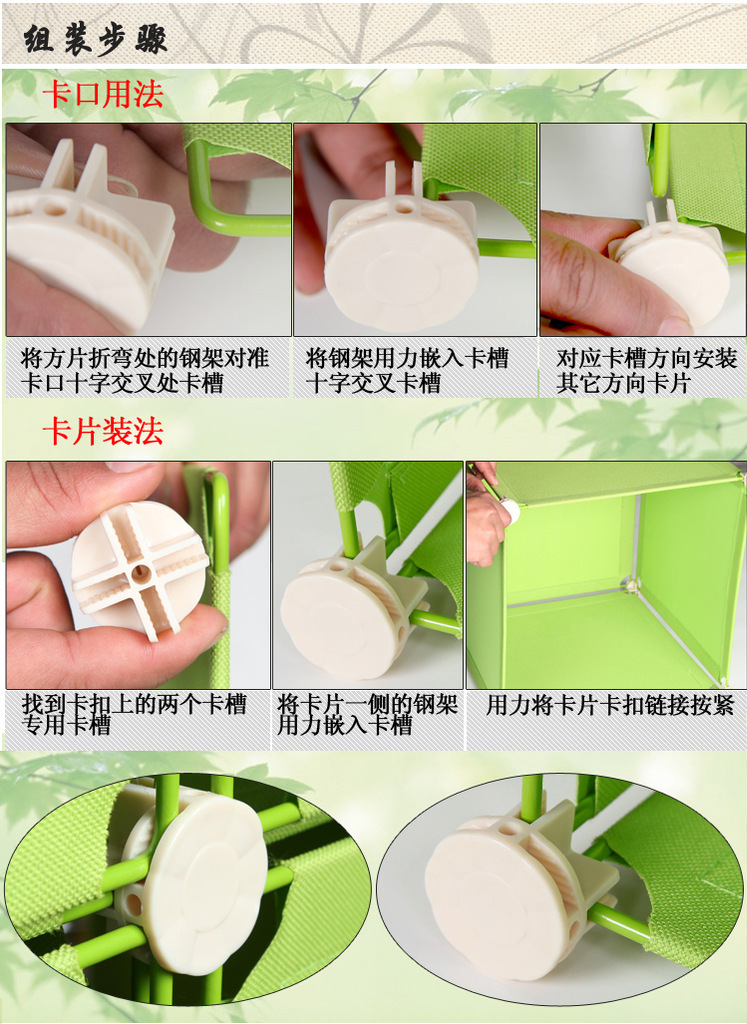 组装步骤

卡口用法

将方片折弯处的钢架对准卡口十字交叉处卡槽

将钢架用力嵌入卡槽十字交叉卡槽

对应卡槽方向安装其它方向卡片

卡片装法

找到卡扣上的两个卡槽专用卡槽

将卡片一侧的钢架用力嵌入卡槽

用力将卡片卡扣链接按紧